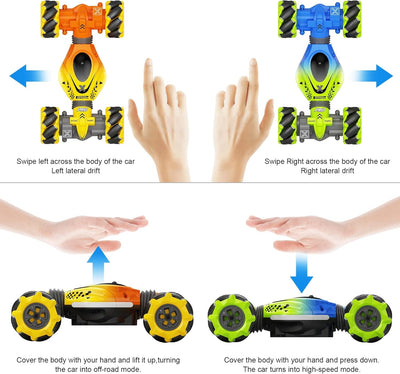 Swipe left across the body of the car
Left lateral drift

Swipe Right across the body of the car
Right lateral drift

Cover the body with your hand and lift it up,turning the car into off-road mode.

Cover the body with your hand and press down. The car turns into high-speed mode.